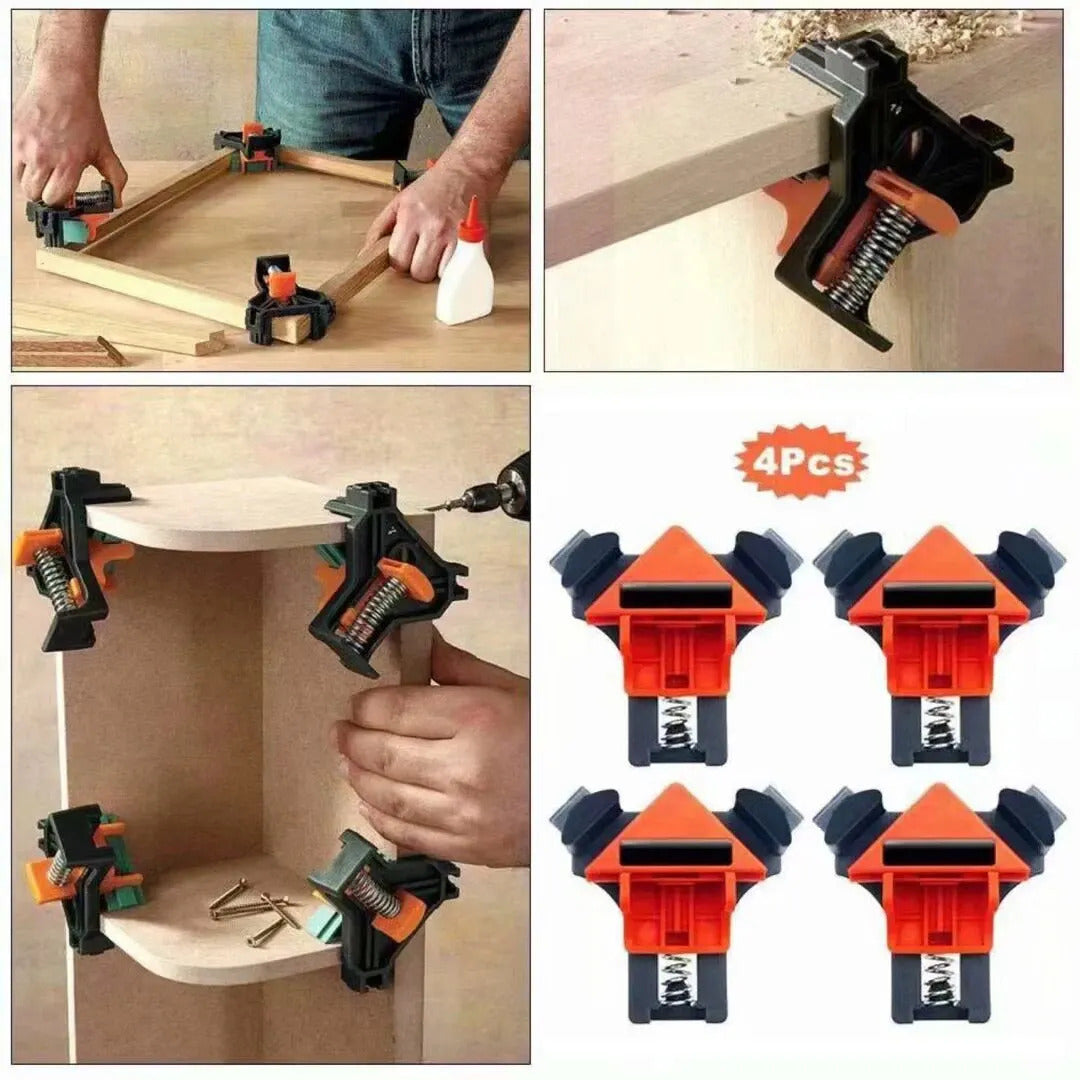 4Pcs