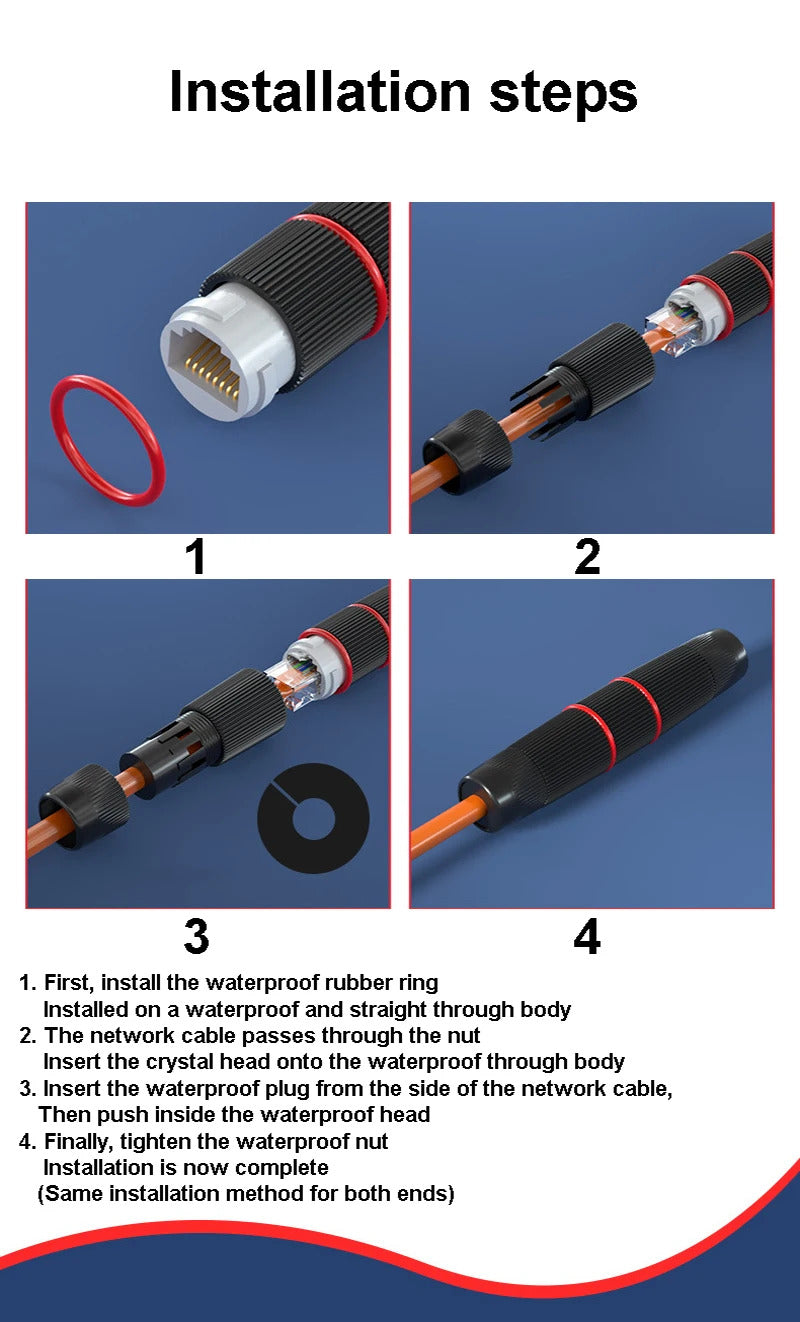 Installation steps

1

2

3

4

1. First, install the waterproof rubber ring
Installed on a waterproof and straight through body
2. The network cable passes through the nut
Insert the crystal head onto the waterproof through body
3. Insert the waterproof plug from the side of the network cable,
Then push inside the waterproof head
4. Finally, tighten the waterproof nut
Installation is now complete
(Same installation method for both ends)