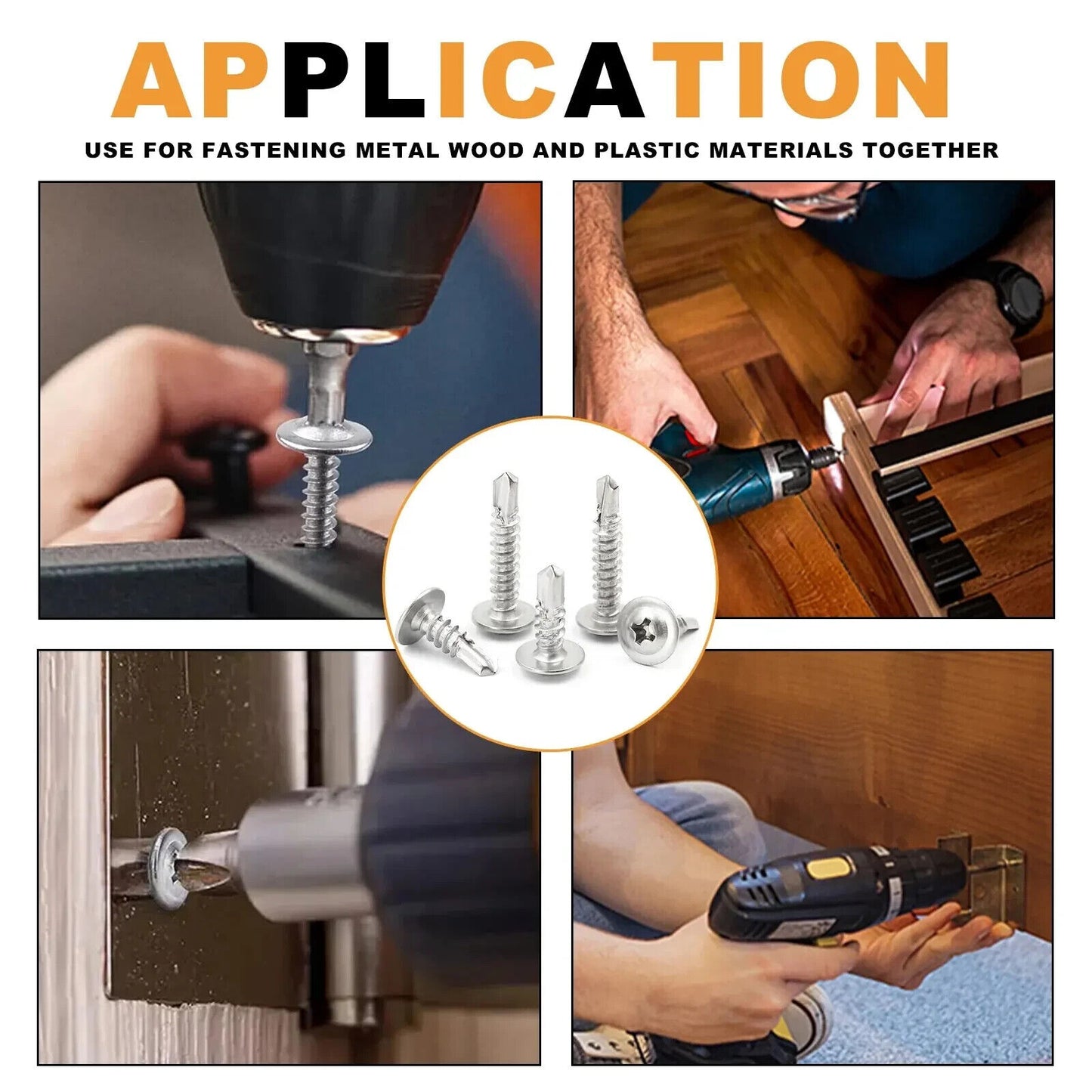 APPLICATION

USE FOR FASTENING METAL WOOD AND PLASTIC MATERIALS TOGETHER