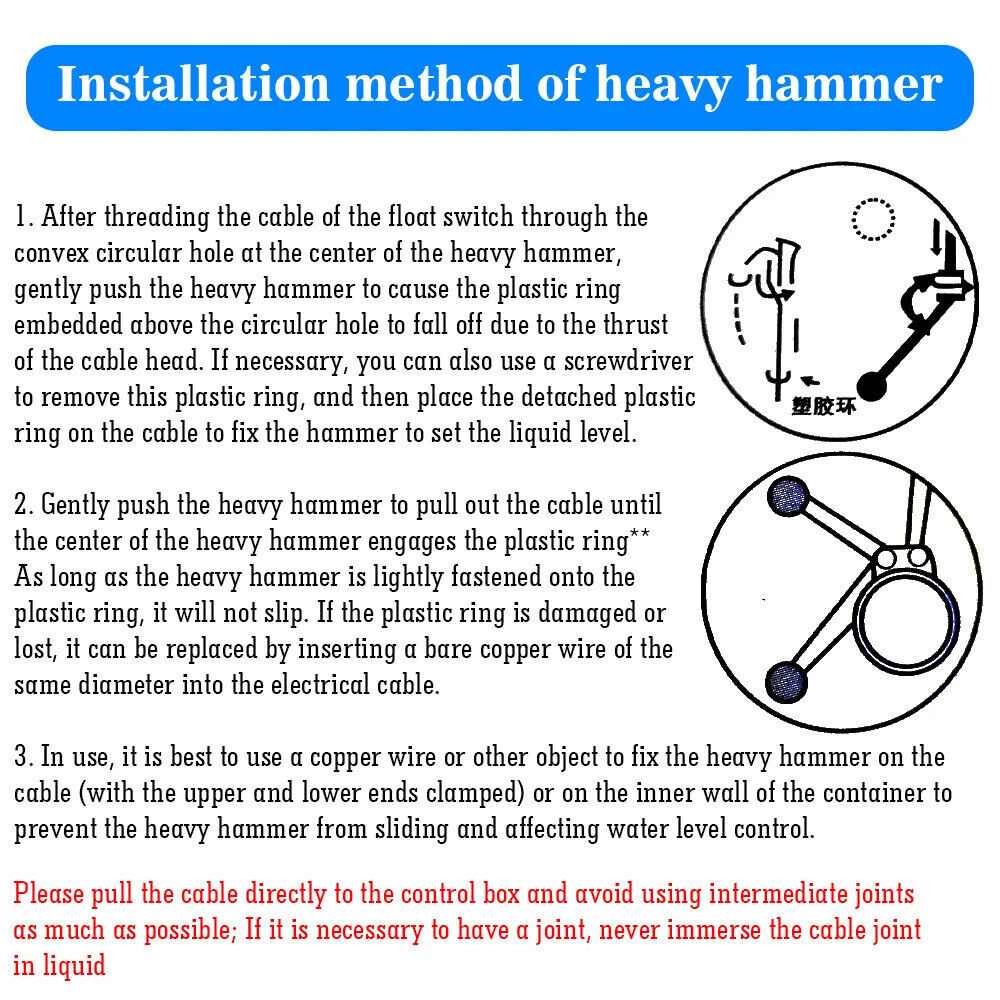 Installation method of heavy hammer

1. After threading the cable of the float switch through the convex circular hole at the center of the heavy hammer, gently push the heavy hammer to cause the plastic ring embedded above the circular hole to fall off due to the thrust of the cable head. If necessary, you can also use a screwdriver to remove this plastic ring, and then place the detached plastic ring on the cable to fix the hammer to set the liquid level.

塑胶环

2. Gently push the heavy hammer to pull out the cable until the center of the heavy hammer engages the plastic ring** As long as the heavy hammer is lightly fastened onto the plastic ring, it will not slip. If the plastic ring is damaged or lost, it can be replaced by inserting a bare copper wire of the same diameter into the electrical cable.

3. In use, it is best to use a copper wire or other object to fix the heavy hammer on the cable (with the upper and lower ends clamped) or on the inner wall of the container to prevent the heavy hammer from sliding and affecting water level control.

Please pull the cable directly to the control box and avoid using intermediate joints as much as possible; If it is necessary to have a joint, never immerse the cable joint in liquid