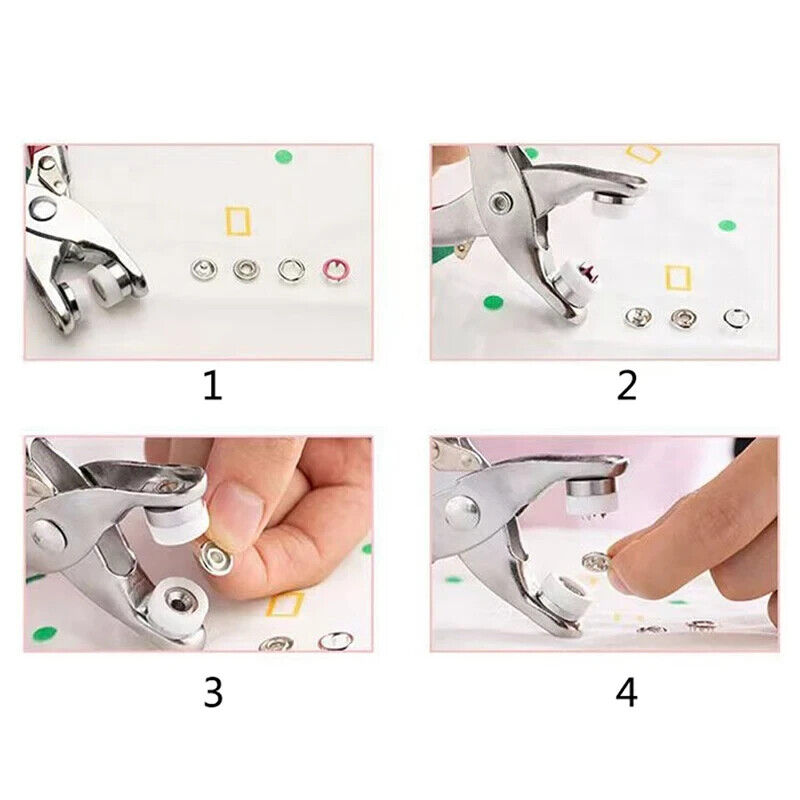 1

2

3

4