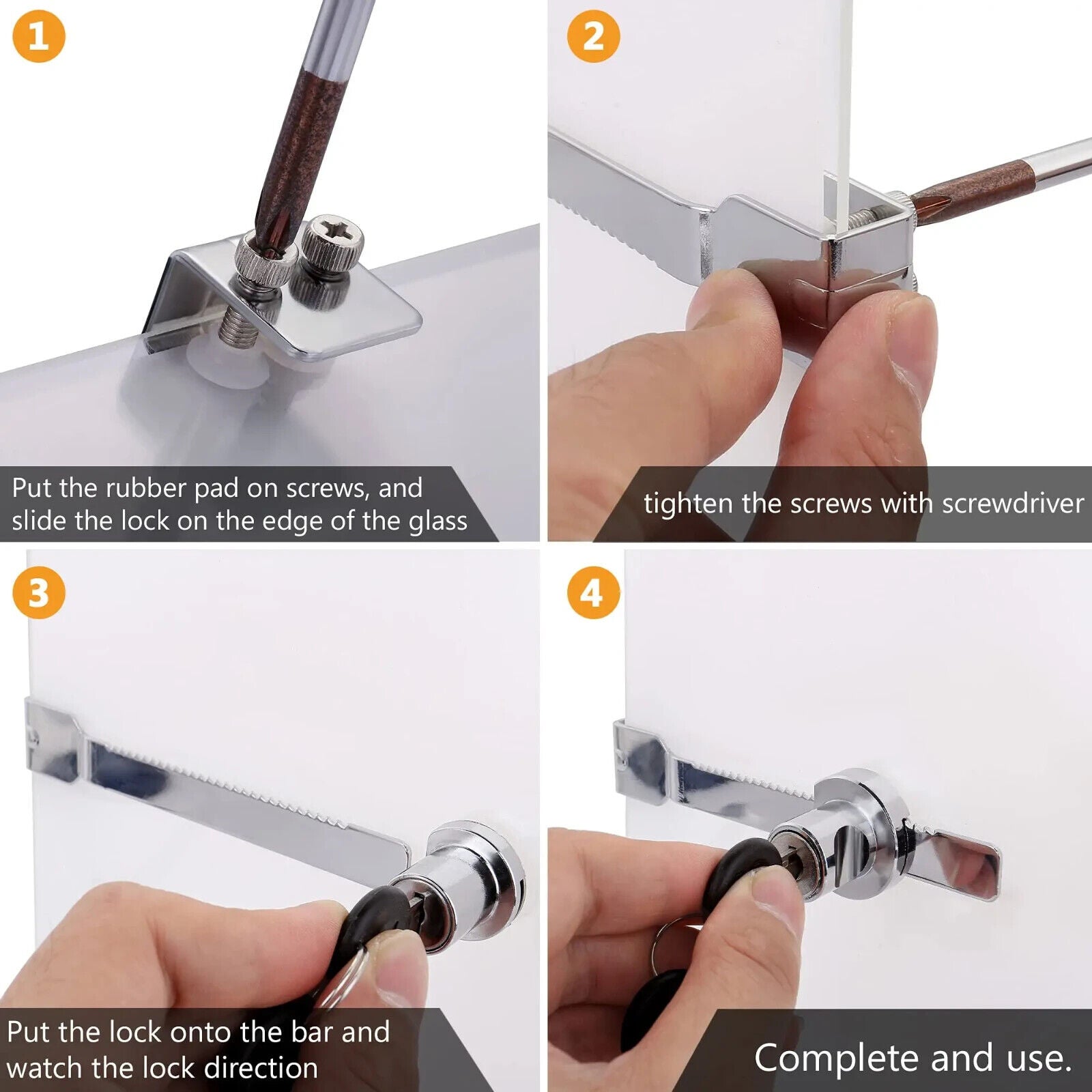 1

Put the rubber pad on screws, and slide the lock on the edge of the glass

2

tighten the screws with screwdriver

3

Put the lock onto the bar and watch the lock direction

4

Complete and use.