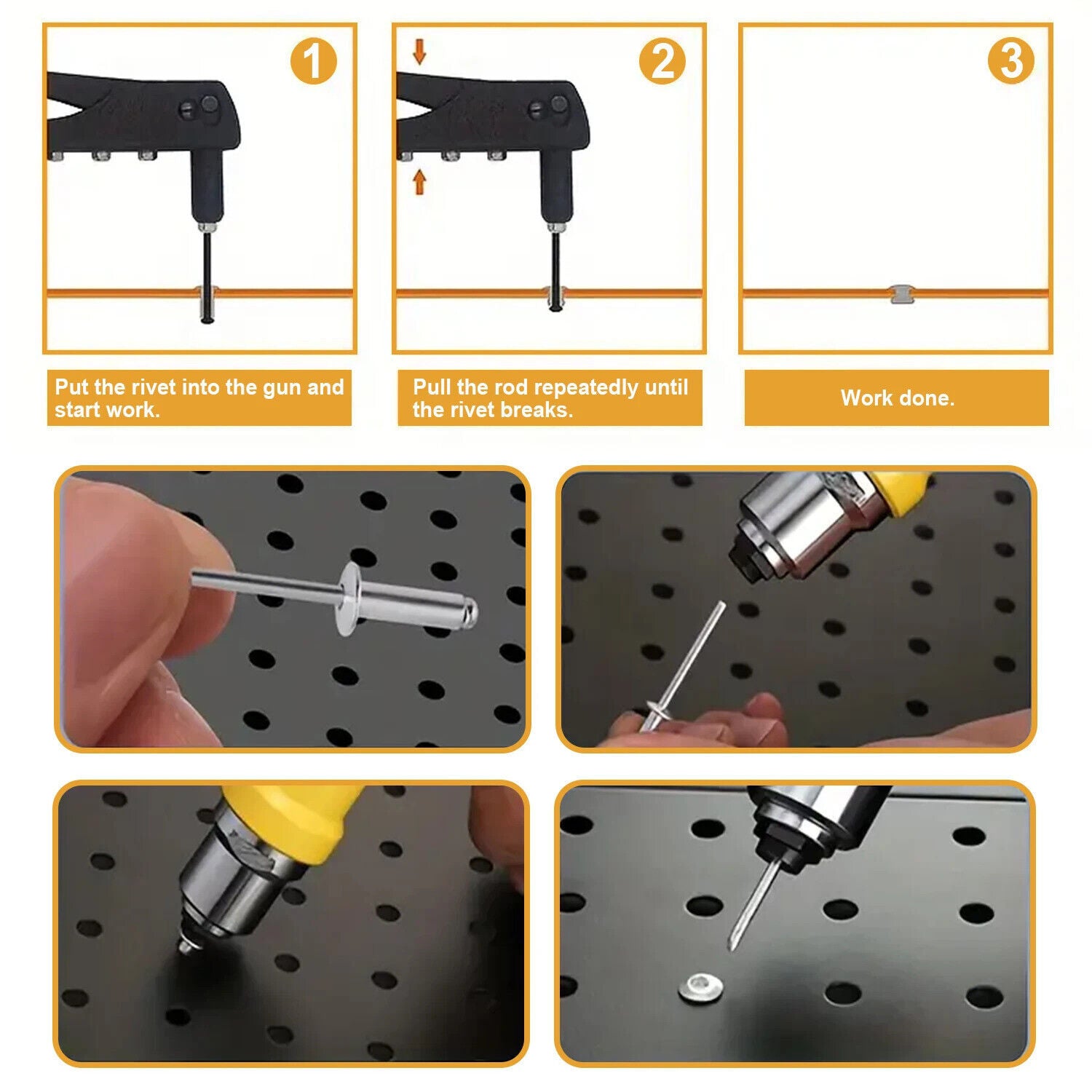 1

Put the rivet into the gun and start work.

2

Pull the rod repeatedly until the rivet breaks.

3

Work done.