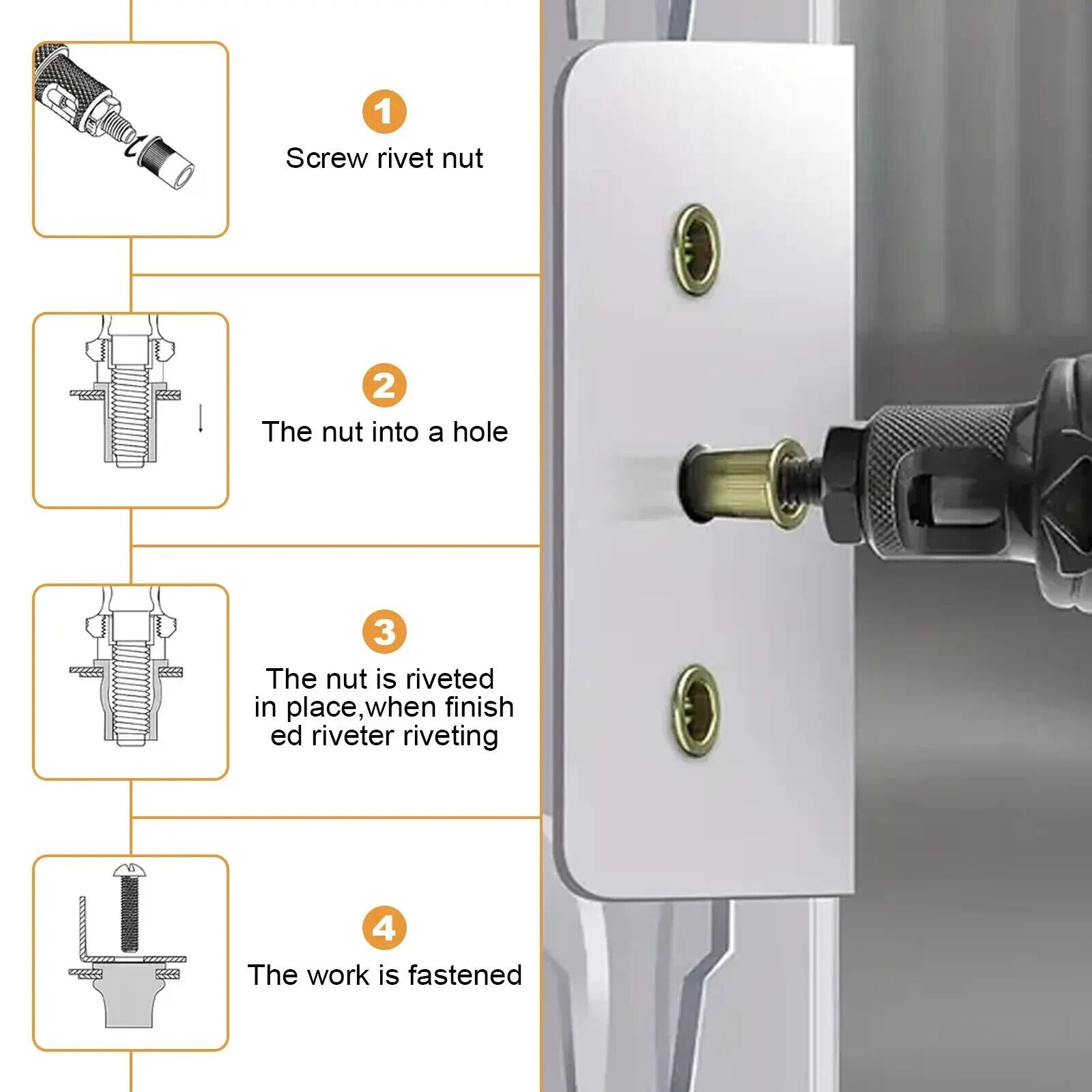 1
Screw rivet nut

2
The nut into a hole

3
The nut is riveted in place,when finish ed riveter riveting

4
The work is fastened