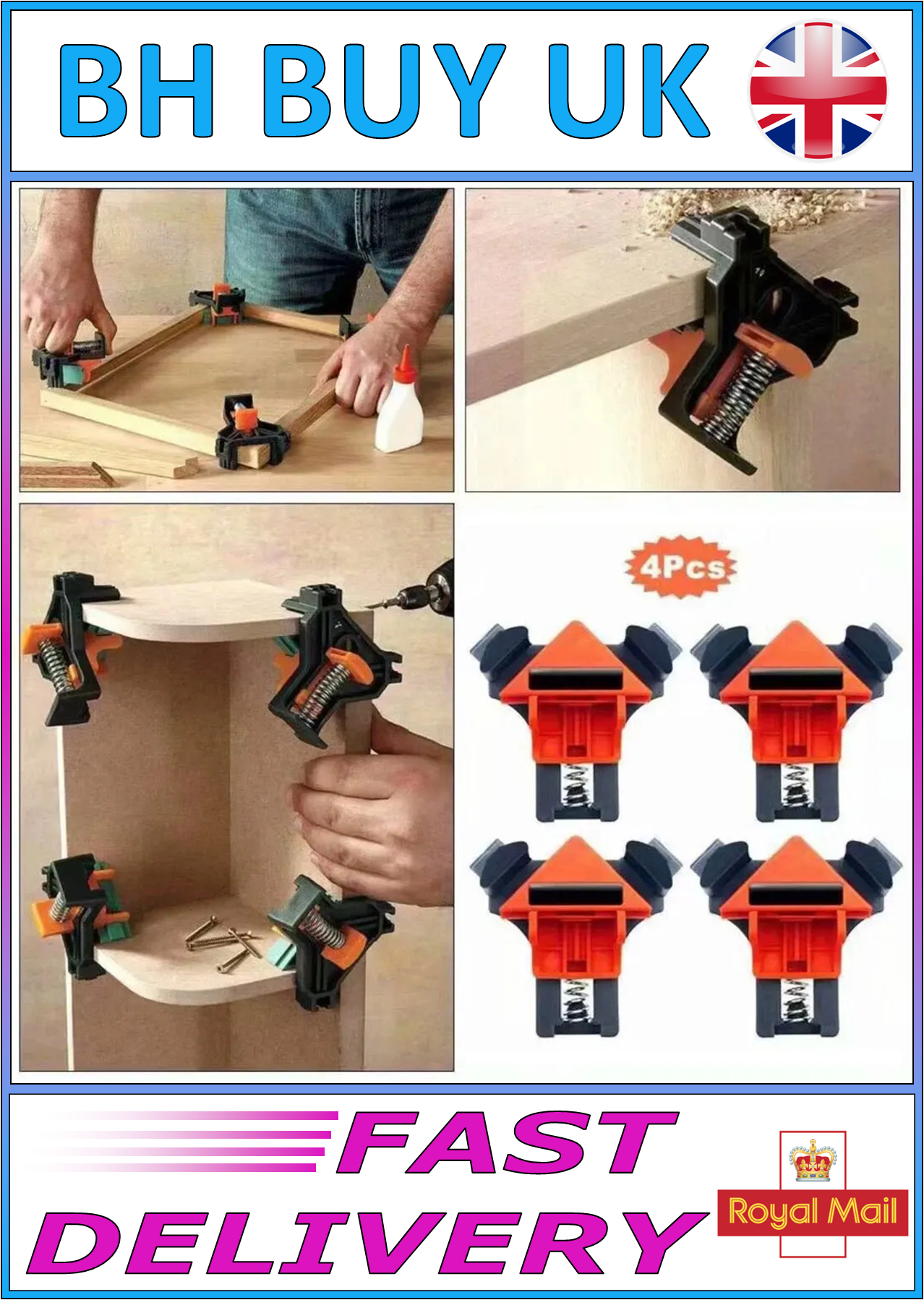 BH BUY UK

4Pcs

FAST DELIVERY

Royal Mail