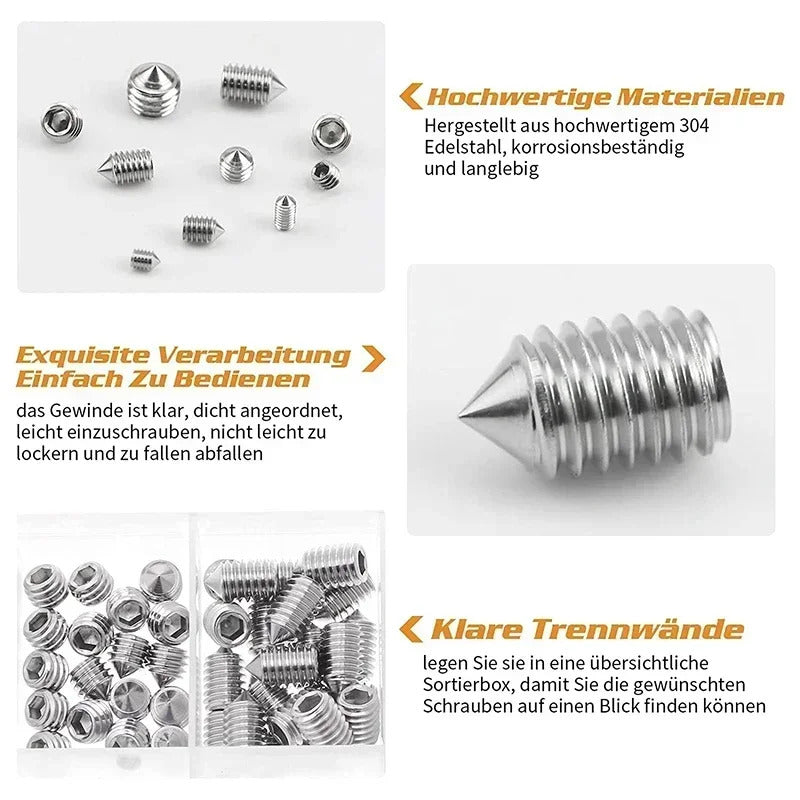 Hochwertige Materialien
Hergestellt aus hochwertigem 304 Edelstahl, korrosionsbeständig und langlebig

Exquisite Verarbeitung
Einfach Zu Bedienen
das Gewinde ist klar, dicht angeordnet, leicht einzuschrauben, nicht leicht zu lockern und zu fallen abfallen

Klare Trennwände
legen Sie sie in eine übersichtliche Sortierbox, damit Sie die gewünschten Schrauben auf einen Blick finden können